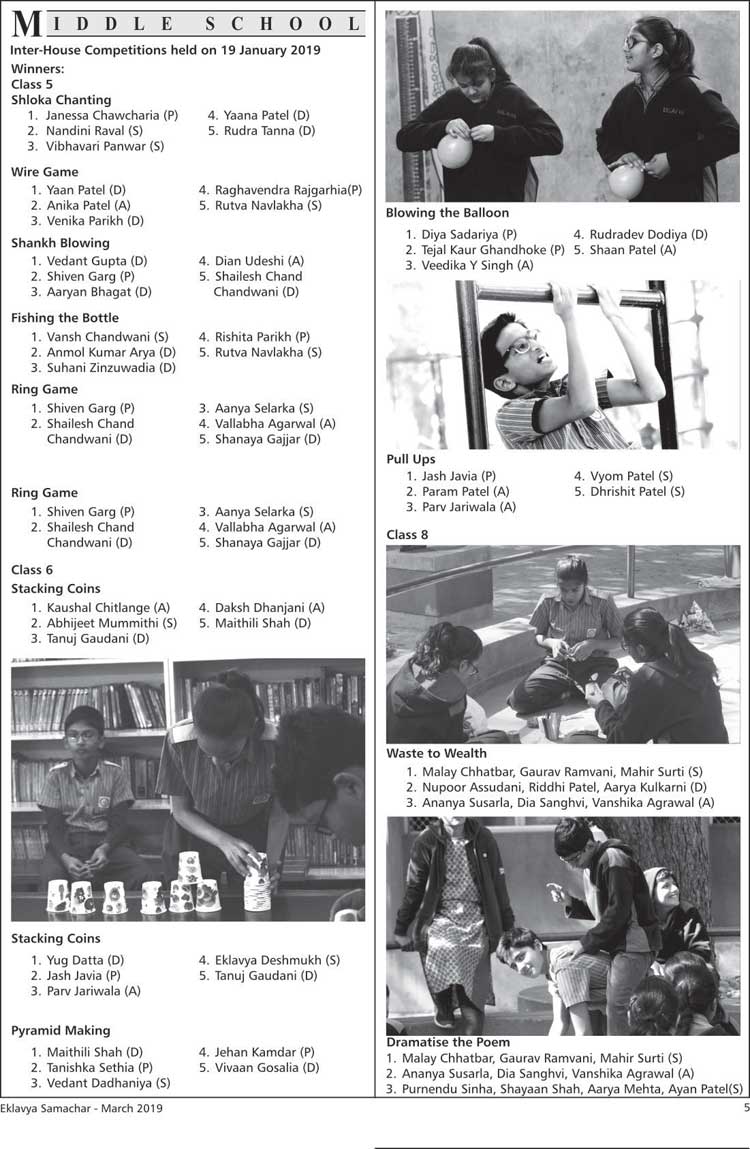 MIDDLE SCHOOL

Inter-House Competitions held on 19 January 2019

Winners:

Class 5

Shloka Chanting

1. Janessa Chawcharia (P)
2. Nandini Raval (S)
3. Vibhavari Panwar (S)
4. Yaana Patel (D)
5. Rudra Tanna (D)

Wire Game

1. Yaan Patel (D)
2. Anika Patel (A)
3. Venika Parikh (D)
4. Raghavendra Rajgarhia(P)
5. Rutva Navlakha (S)

Shankh Blowing

1. Vedant Gupta (D)
2. Shiven Garg (P)
3. Aaryan Bhagat (D)
4. Dian Udeshi (A)
5. Shailesh Chand Chandwani (D)

Fishing the Bottle

1. Vansh Chandwani (S)
2. Anmol Kumar Arya (D)
3. Suhani Zinzuwadia (D)
4. Rishita Parikh (P)
5. Rutva Navlakha (S)

Ring Game

1. Shiven Garg (P)
2. Shailesh Chand Chandwani (D)
3. Aanya Selarka (S)
4. Vallabha Agarwal (A)
5. Shanaya Gajjar (D)

Ring Game

1. Shiven Garg (P)
2. Shailesh Chand Chandwani (D)
3. Aanya Selarka (S)
4. Vallabha Agarwal (A)
5. Shanaya Gajjar (D)

Class 6

Stacking Coins

1. Kaushal Chitlange (A)
2. Abhijeet Mummithi (S)
3. Tanuj Gaudani (D)
4. Daksh Dhanjani (A)
5. Maithili Shah (D)

Stacking Coins

1. Yug Datta (D)
2. Jash Javia (P)
3. Parv Jariwala (A)
4. Eklavya Deshmukh (S)
5. Tanuj Gaudani (D)

Pyramid Making

1. Maithili Shah (D)
2. Tanishka Sethia (P)
3. Vedant Dadhaniya (S)
4. Jehan Kamdar (P)
5. Vivaan Gosalia (D)

Blowing the Balloon

1. Diya Sadariya (P)
2. Tejal Kaur Ghandhoke (P)
3. Veedika Y Singh (A)
4. Rudradev Dodiya (D)
5. Shaan Patel (A)

Pull Ups

1. Jash Javia (P)
2. Param Patel (A)
3. Parv Jariwala (A)
4. Vyom Patel (S)
5. Dhrishit Patel (S)

Class 8

Waste to Wealth

1. Malay Chhatbar, Gaurav Ramvani, Mahir Surti (S)
2. Nupoor Assudani, Riddhi Patel, Aarya Kulkarni (D)
3. Ananya Susarla, Dia Sanghvi, Vanshika Agrawal (A)

Dramatise the Poem

1. Malay Chhatbar, Gaurav Ramvani, Mahir Surti (S)
2. Ananya Susarla, Dia Sanghvi, Vanshika Agrawal (A)
3. Purnendu Sinha, Shayaan Shah, Aarya Mehta, Ayan Patel(S)

Eklavya Samachar - March 2019

5