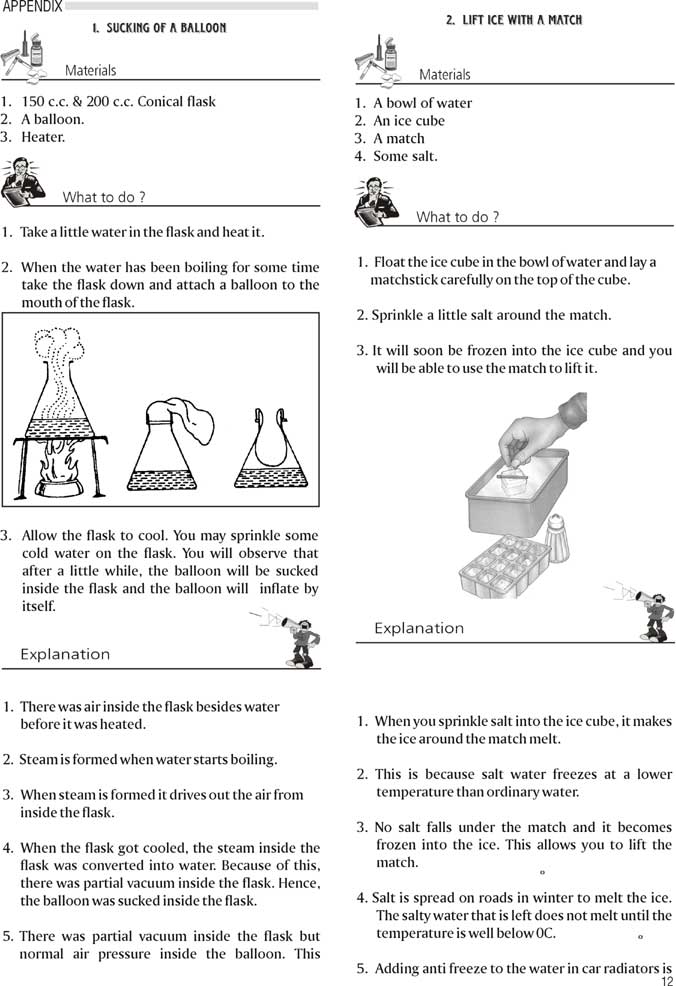 APPENDIX

1. SUCKING OF A BALLOON

Materials

1. 150 c.c. & 200 c.c. Conical flask
2. A balloon.
3. Heater.

What to do ?

1. Take a little water in the flask and heat it.

2. When the water has been boiling for some time take the flask down and attach a balloon to the mouth of the flask.

3. Allow the flask to cool. You may sprinkle some cold water on the flask. You will observe that after a little while, the balloon will be sucked inside the flask and the balloon will inflate by itself.

Explanation

1. There was air inside the flask besides water before it was heated.

2. Steam is formed when water starts boiling.

3. When steam is formed it drives out the air from inside the flask.

4. When the flask got cooled, the steam inside the flask was converted into water. Because of this, there was partial vacuum inside the flask. Hence, the balloon was sucked inside the flask.

5. There was partial vacuum inside the flask but normal air pressure inside the balloon. This

2. LIFT ICE WITH A MATCH

Materials

1. A bowl of water
2. An ice cube
3. A match
4. Some salt.

What to do ?

1. Float the ice cube in the bowl of water and lay a matchstick carefully on the top of the cube.

2. Sprinkle a little salt around the match.

3. It will soon be frozen into the ice cube and you will be able to use the match to lift it.

Explanation

1. When you sprinkle salt into the ice cube, it makes the ice around the match melt.

2. This is because salt water freezes at a lower temperature than ordinary water.

3. No salt falls under the match and it becomes frozen into the ice. This allows you to lift the match.

4. Salt is spread on roads in winter to melt the ice. The salty water that is left does not melt until the temperature is well below 0C.

5. Adding anti freeze to the water in car radiators is

12