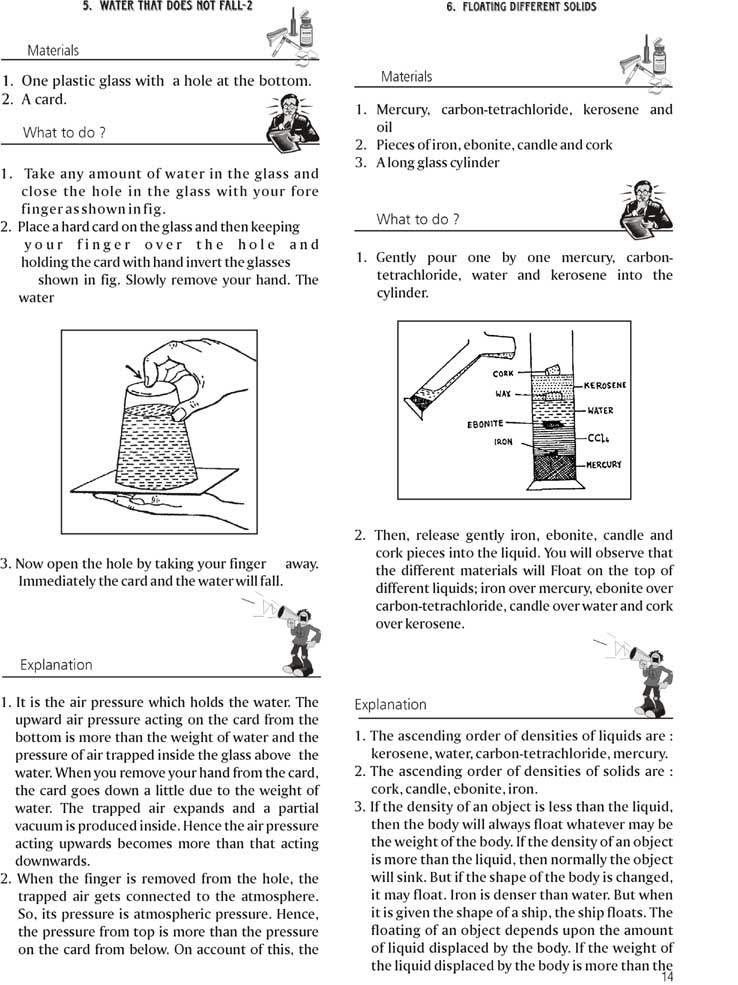 5. WATER THAT DOES NOT FALL-2

Materials

1. One plastic glass with a hole at the bottom.
2. A card.

What to do ?

1. Take any amount of water in the glass and close the hole in the glass with your fore finger as shown in fig.
2. Place a hard card on the glass and then keeping your finger over the hole and holding the card with hand invert the glasses shown in fig. Slowly remove your hand. The water

3. Now open the hole by taking your finger away. Immediately the card and the water will fall.

Explanation

1. It is the air pressure which holds the water. The upward air pressure acting on the card from the bottom is more than the weight of water and the pressure of air trapped inside the glass above the water. When you remove your hand from the card, the card goes down a little due to the weight of water. The trapped air expands and a partial vacuum is produced inside. Hence the air pressure acting upwards becomes more than that acting downwards.
2. When the finger is removed from the hole, the trapped air gets connected to the atmosphere. So, its pressure is atmospheric pressure. Hence, the pressure from top is more than the pressure on the card from below. On account of this, the

6. FLOATING DIFFERENT SOLIDS

Materials

1. Mercury, carbon-tetrachloride, kerosene and oil
2. Pieces of iron, ebonite, candle and cork
3. A long glass cylinder

What to do ?

1. Gently pour one by one mercury, carbon-tetrachloride, water and kerosene into the cylinder.

CORK
WAX
EBONITE
IRON
KEROSENE
WATER
$CCl_4$
MERCURY

2. Then, release gently iron, ebonite, candle and cork pieces into the liquid. You will observe that the different materials will Float on the top of different liquids; iron over mercury, ebonite over carbon-tetrachloride, candle over water and cork over kerosene.

Explanation

1. The ascending order of densities of liquids are : kerosene, water, carbon-tetrachloride, mercury.
2. The ascending order of densities of solids are : cork, candle, ebonite, iron.
3. If the density of an object is less than the liquid, then the body will always float whatever may be the weight of the body. If the density of an object is more than the liquid, then normally the object will sink. But if the shape of the body is changed, it may float. Iron is denser than water. But when it is given the shape of a ship, the ship floats. The floating of an object depends upon the amount of liquid displaced by the body. If the weight of the liquid displaced by the body is more than the

14